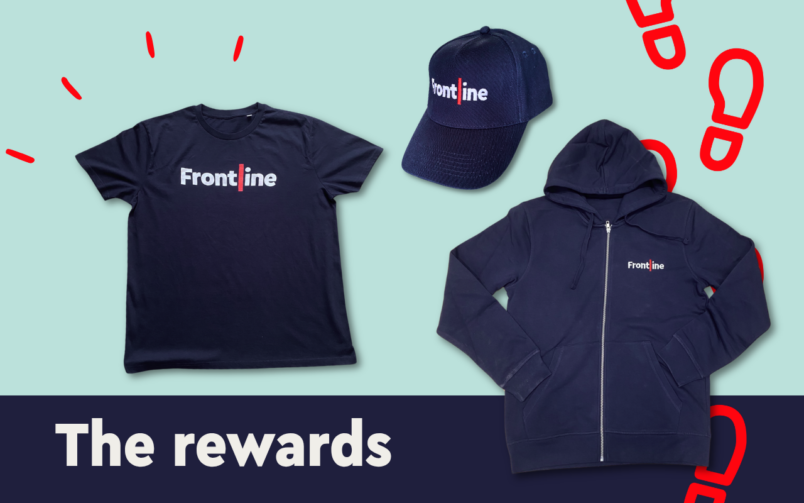 Frontline

Frontline

Frontline

The rewards